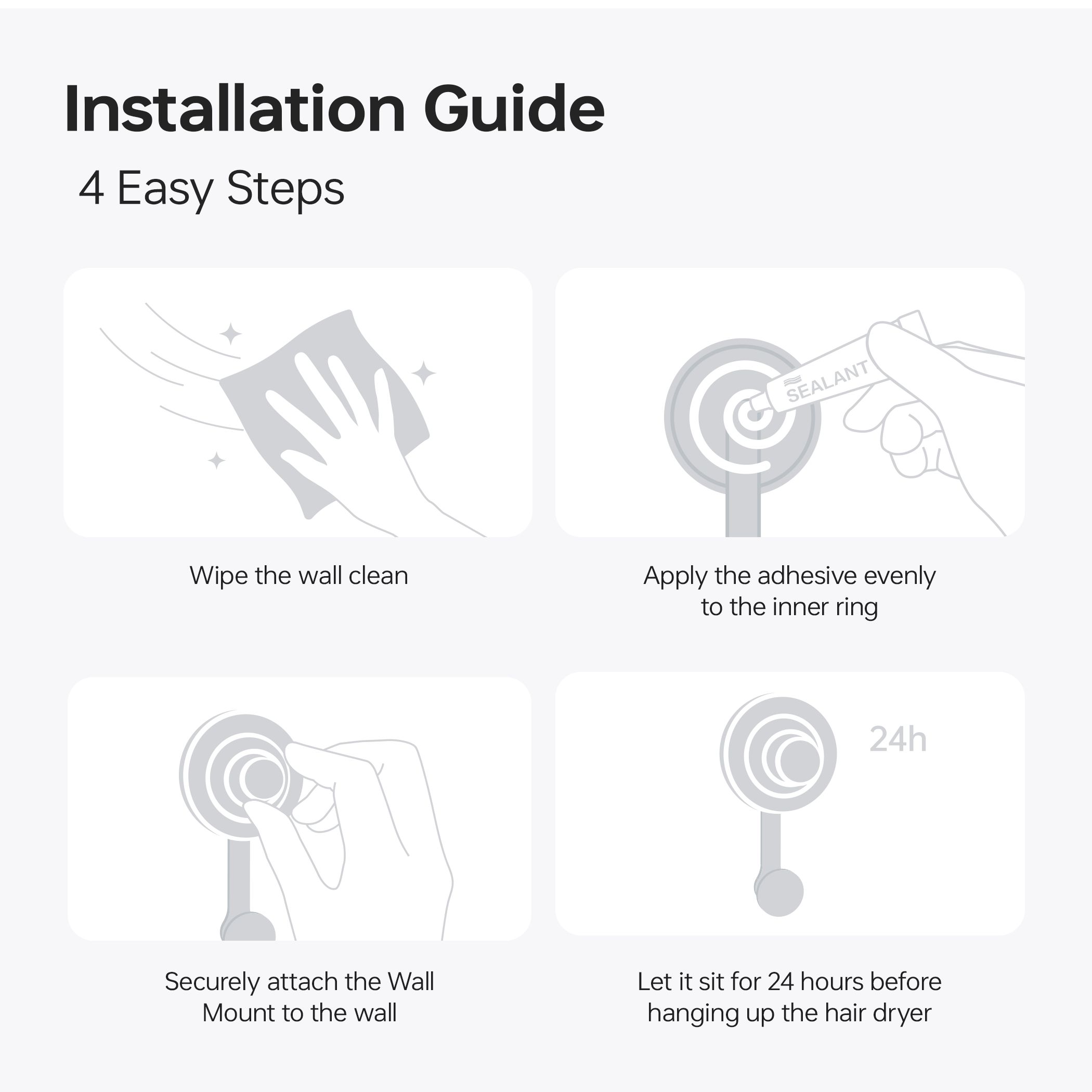 Installation Guide

4 Easy Steps

Wipe the wall clean

SEALANT

Apply the adhesive evenly to the inner ring

Securely attach the Wall Mount to the wall

24h

Let it sit for 24 hours before hanging up the hair dryer